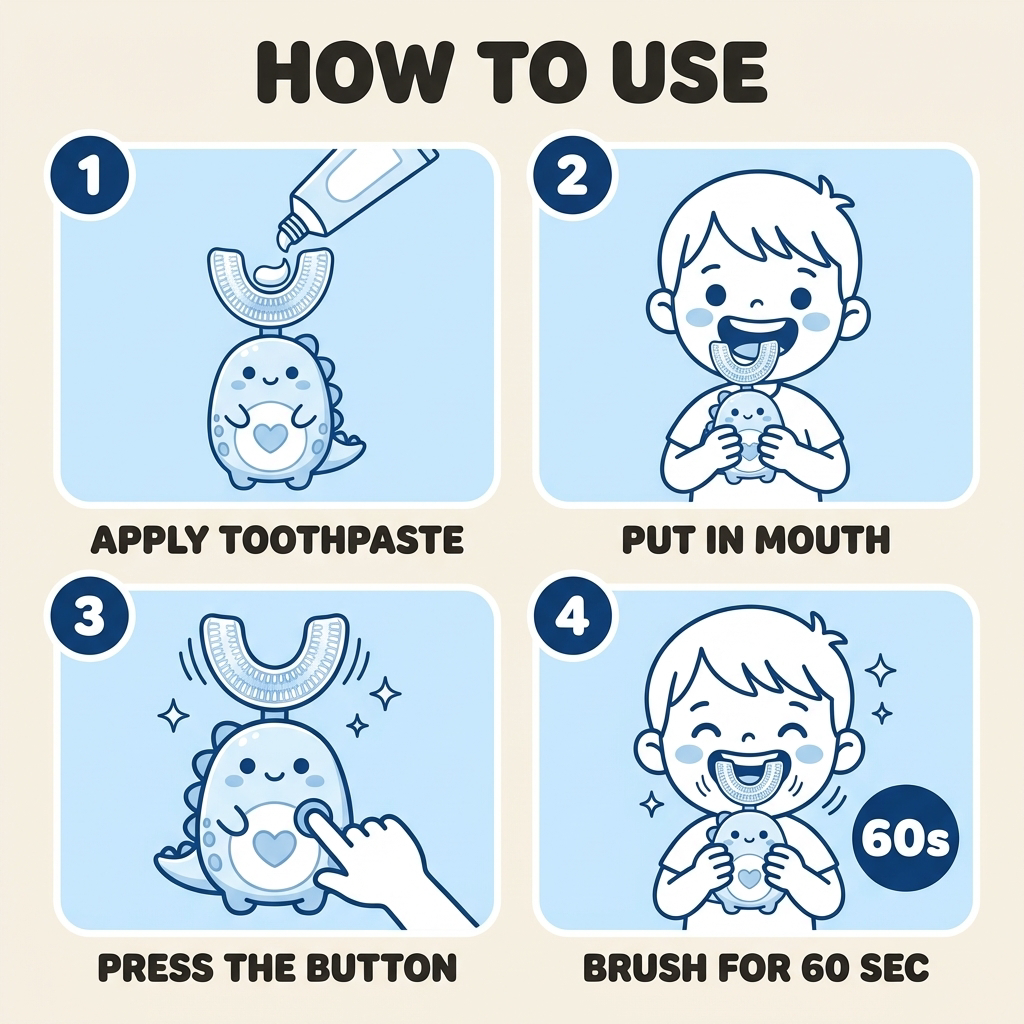 HOW TO USE

1

APPLY TOOTHPASTE

2

PUT IN MOUTH

3

PRESS THE BUTTON

4

60s

BRUSH FOR 60 SEC